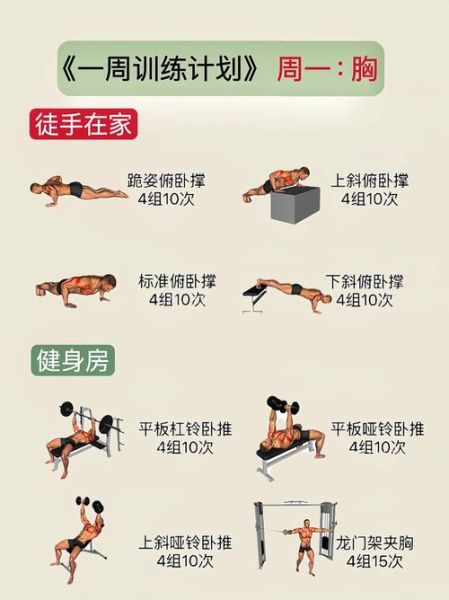 《一周训练计划》 周一：胸

徒手在家

跪姿俯卧撑
4组10次

上斜俯卧撑
4组10次

标准俯卧撑
4组10次

下斜俯卧撑
4组10次

健身房

平板杠铃卧推
4组10次

平板哑铃卧推
4组10次

上斜哑铃卧推
4组10次

龙门架夹胸
4组15次