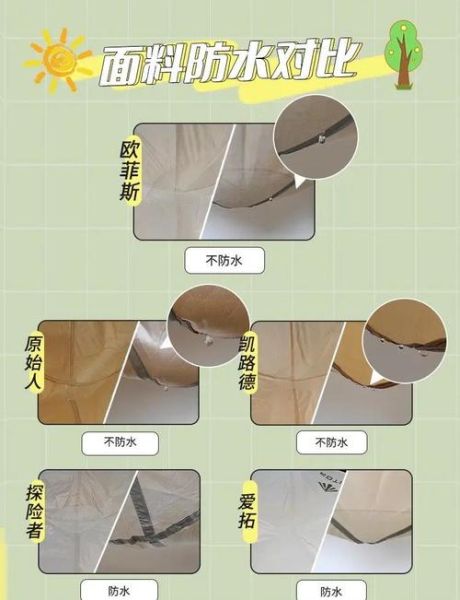 面料防水对比

欧菲斯

不防水

原始人

不防水

凯路德

不防水

探险者

防水

爱拓

防水